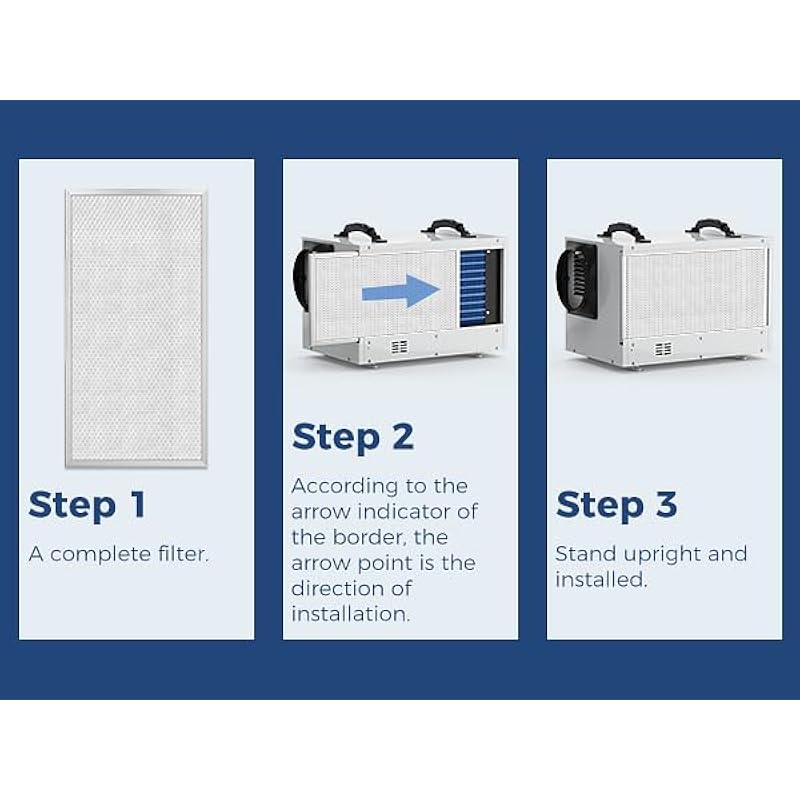 Step 1

A complete filter.

Step 2

According to the arrow indicator of the border, the arrow point is the direction of installation.

Step 3

Stand upright and installed.