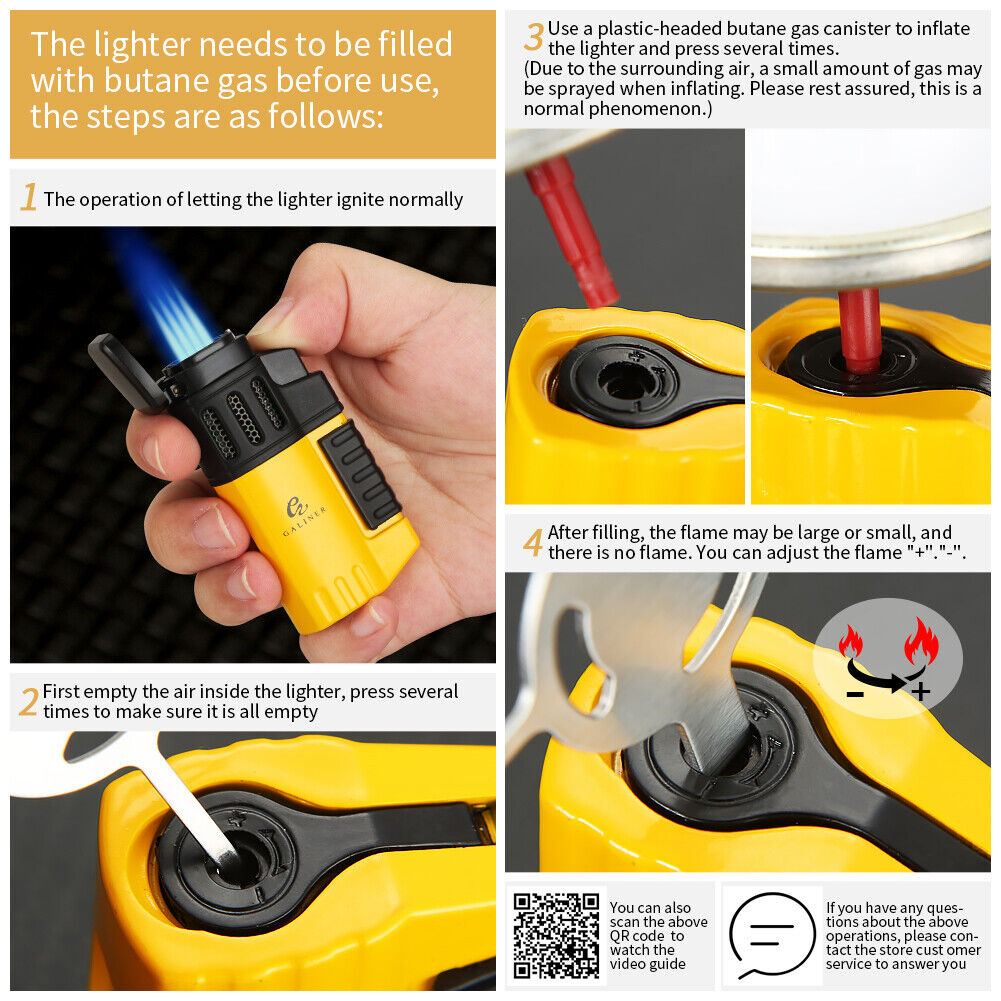 The lighter needs to be filled with butane gas before use, the steps are as follows:

1 The operation of letting the lighter ignite normally

GALINER

2 First empty the air inside the lighter, press several times to make sure it is all empty

3 Use a plastic-headed butane gas canister to inflate the lighter and press several times.
(Due to the surrounding air, a small amount of gas may be sprayed when inflating. Please rest assured, this is a normal phenomenon.)

4 After filling, the flame may be large or small, and there is no flame. You can adjust the flame "+"."-".

- +

You can also scan the above QR code to watch the video guide

If you have any questions about the above operations, please contact the store cust omer service to answer you