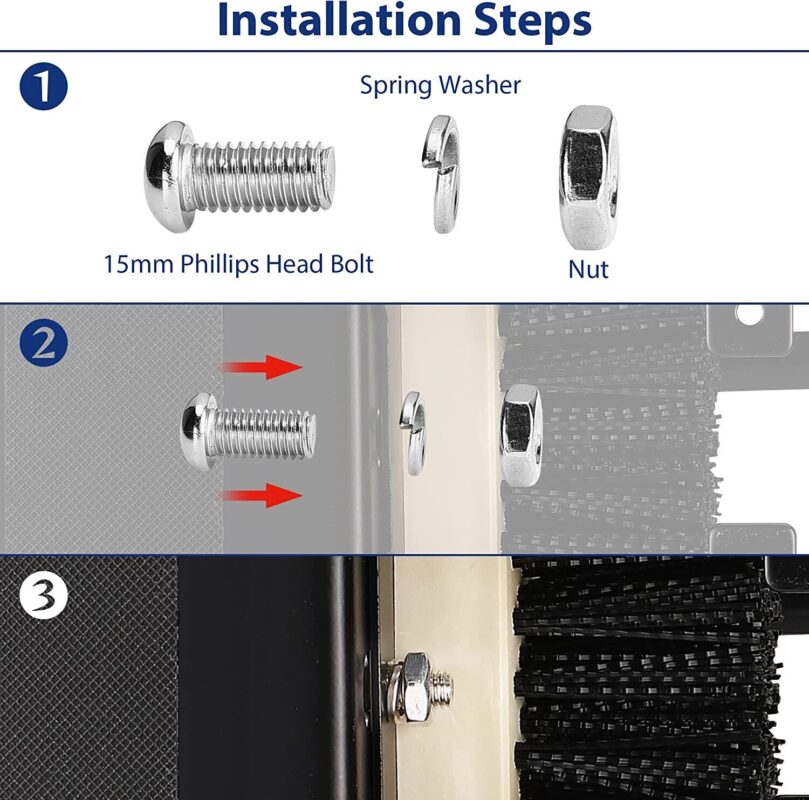 Installation Steps

1

Spring Washer

15mm Phillips Head Bolt

Nut

2

3