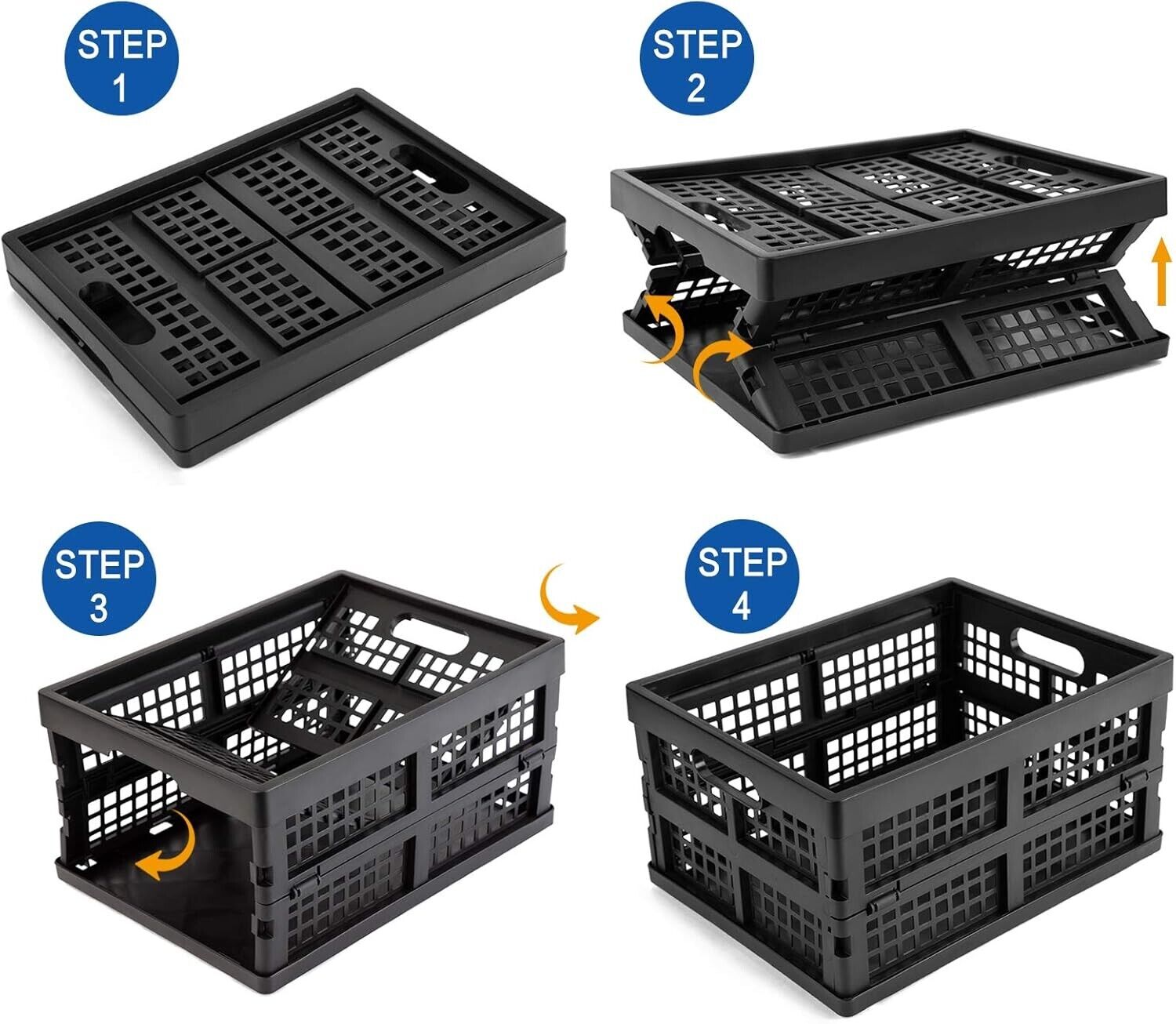 STEP 1

STEP 2

STEP 3

STEP 4