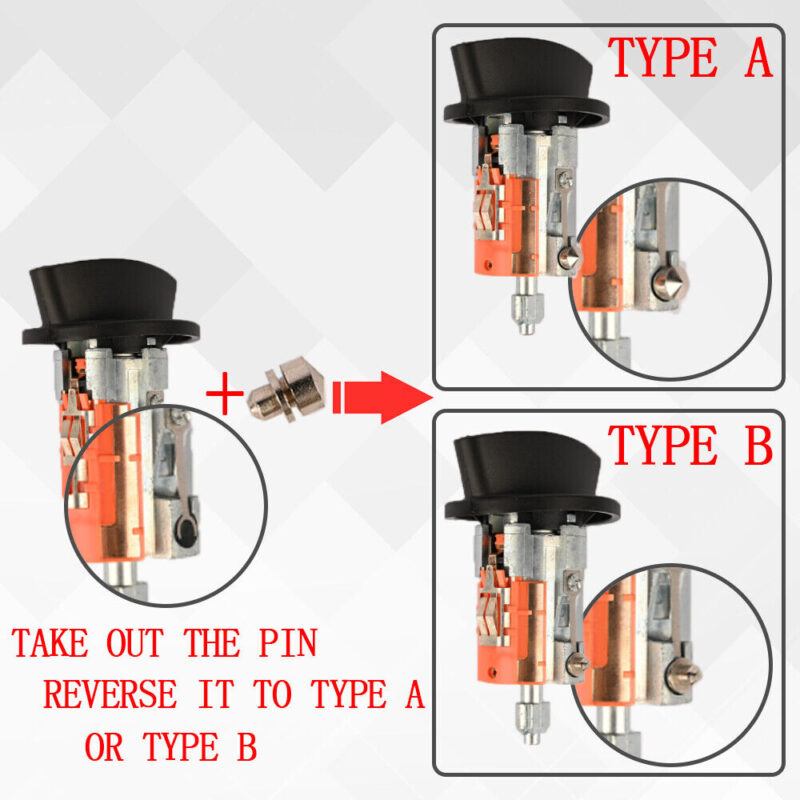 TYPE A

+

TYPE B

TAKE OUT THE PIN
REVERSE IT TO TYPE A
OR TYPE B