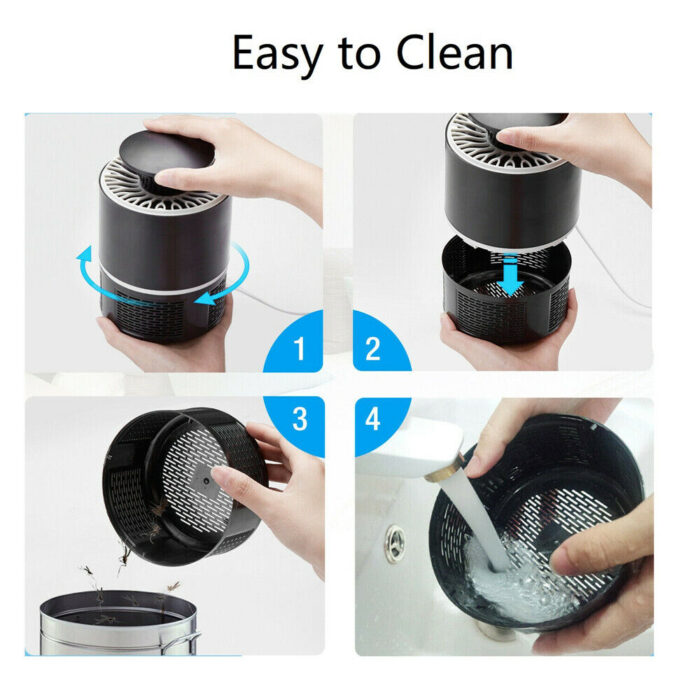 Easy to Clean

1

2

3

4