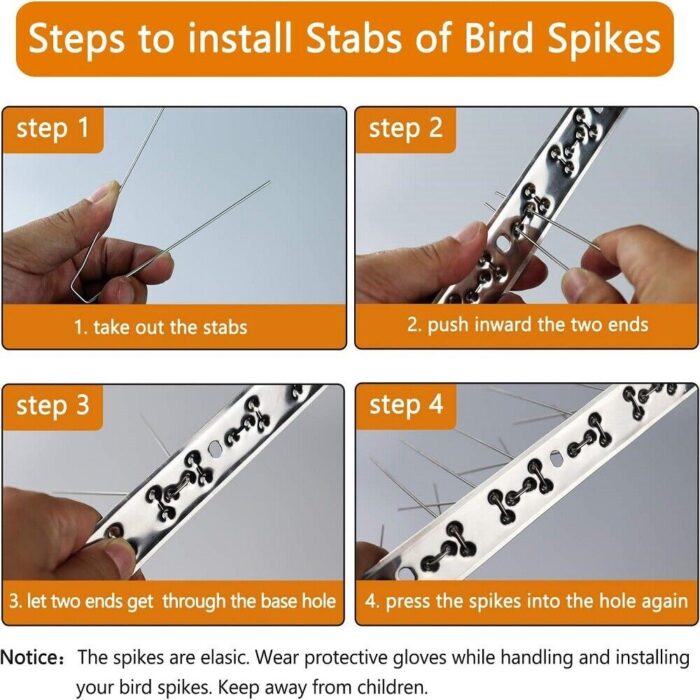 Steps to install Stabs of Bird Spikes

step 1

1. take out the stabs

step 2

2. push inward the two ends

step 3

3. let two ends get through the base hole

step 4

4. press the spikes into the hole again

Notice: The spikes are elasic. Wear protective gloves while handling and installing your bird spikes. Keep away from children.