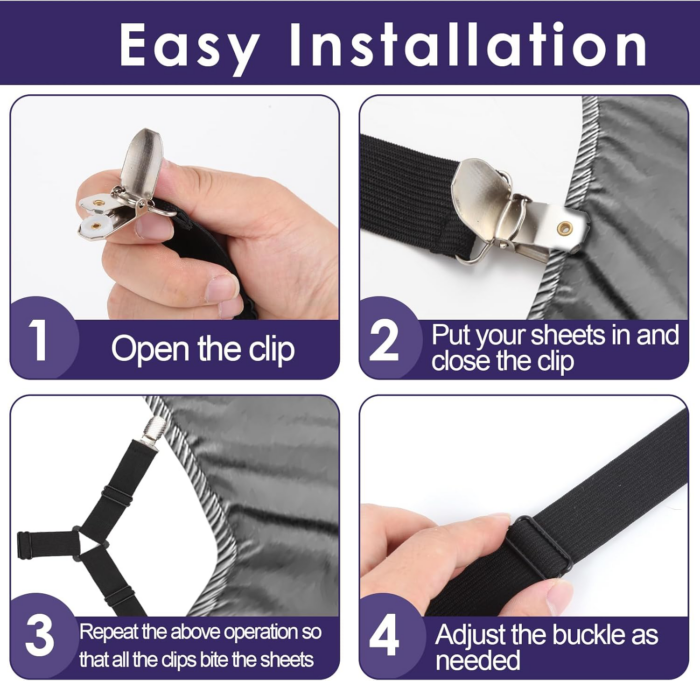 Easy Installation

1 Open the clip

2 Put your sheets in and close the clip

3 Repeat the above operation so that all the clips bite the sheets

4 Adjust the buckle as needed