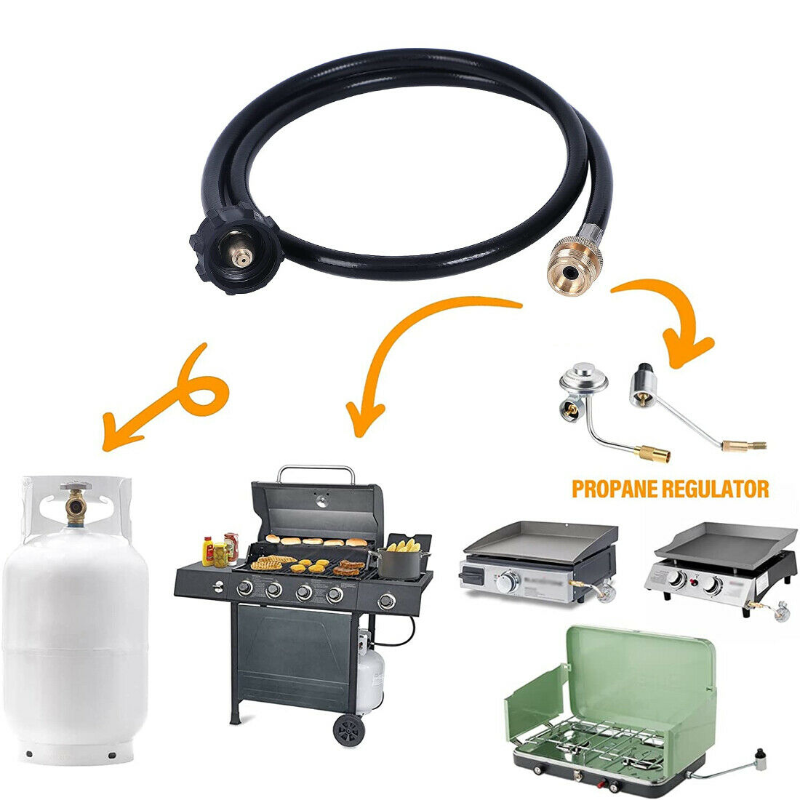 PROPANE REGULATOR