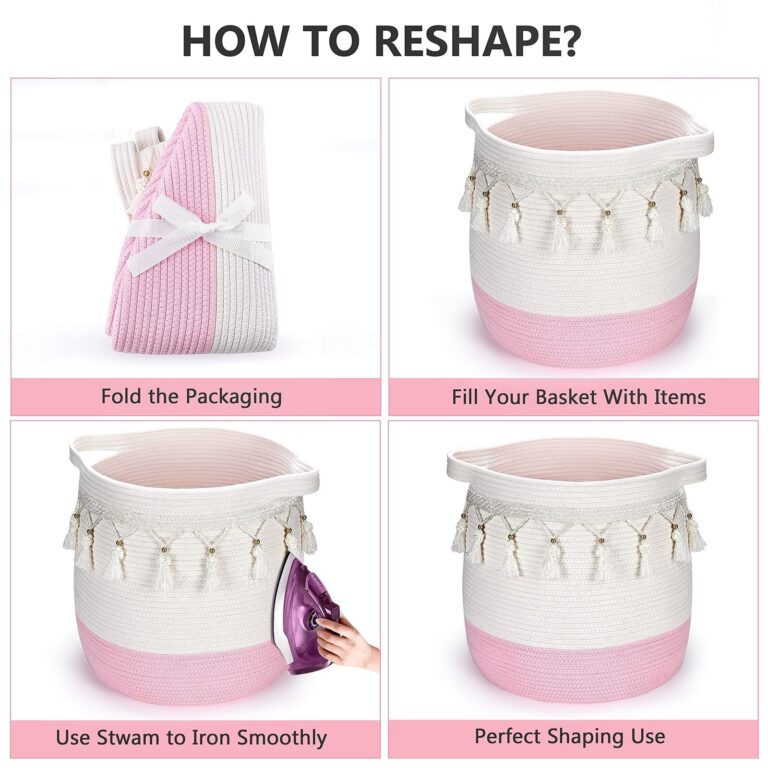 HOW TO RESHAPE?

Fold the Packaging

Fill Your Basket With Items

Use Stwam to Iron Smoothly

Perfect Shaping Use