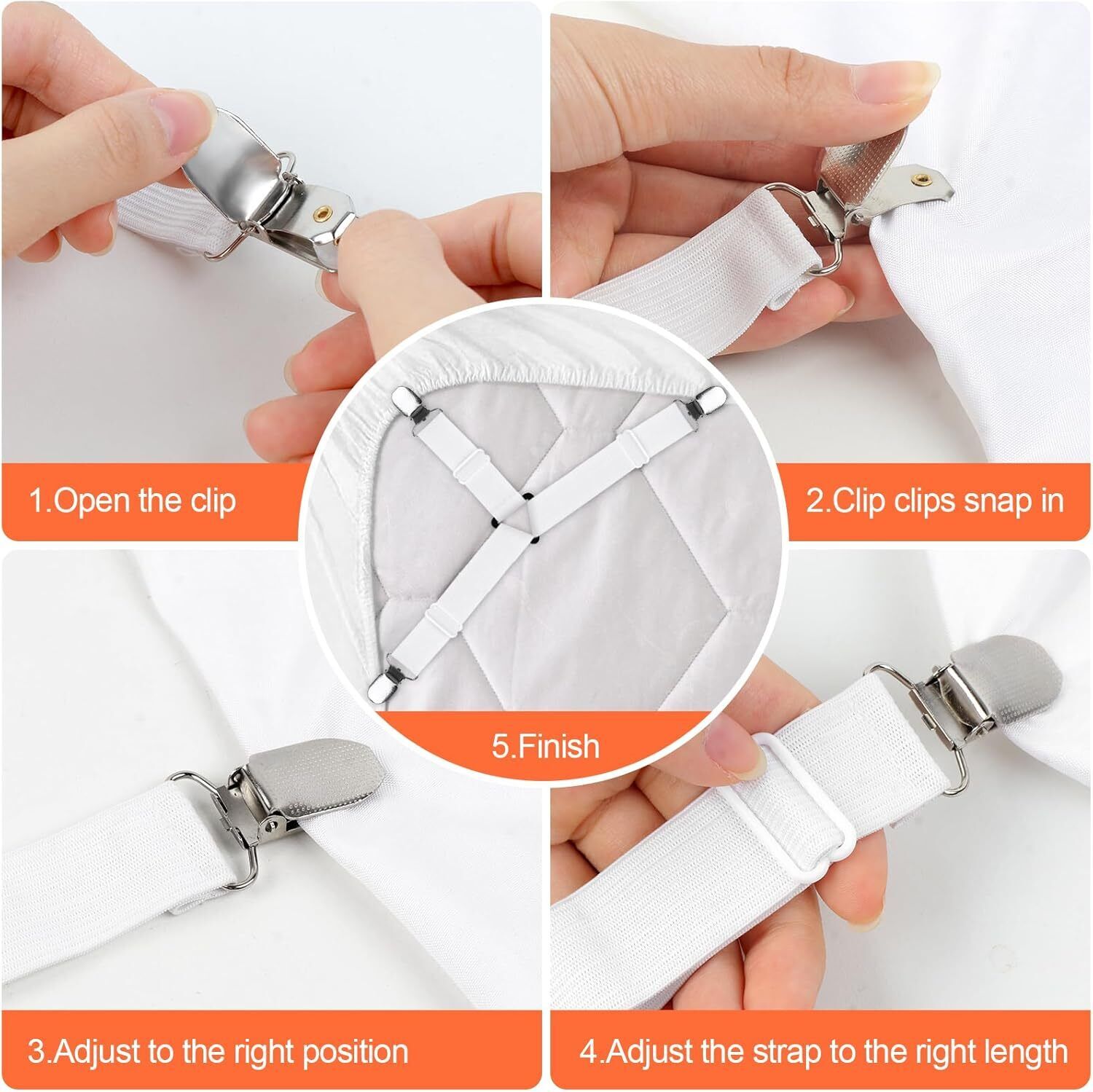 1.Open the clip

2.Clip clips snap in

5.Finish

3.Adjust to the right position

4.Adjust the strap to the right length