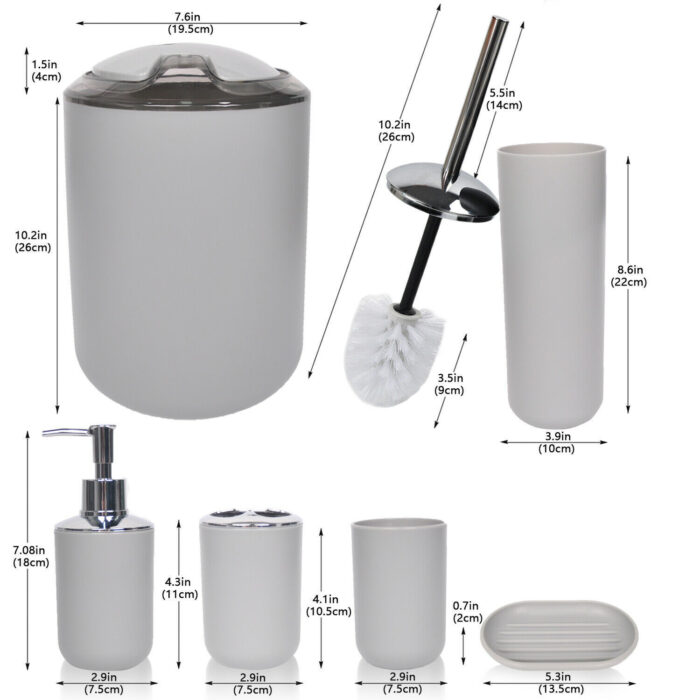 7.6in
(19.5cm)

1.5in
(4cm)

10.2in
(26cm)

10.2in
(26cm)

5.5in
(14cm)

8.6in
(22cm)

3.5in
(9cm)

3.9in
(10cm)

7.08in
(18cm)

4.3in
(11cm)

4.1in
(10.5cm)

0.7in
(2cm)

2.9in
(7.5cm)

2.9in
(7.5cm)

2.9in
(7.5cm)

5.3in
(13.5cm)