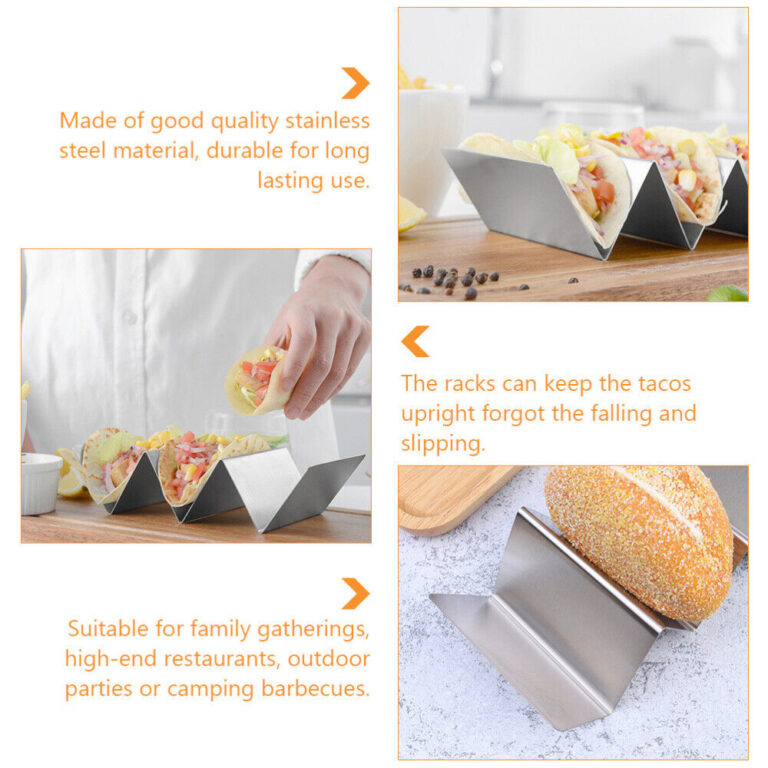 Made of good quality stainless steel material, durable for long lasting use.

The racks can keep the tacos upright forgot the falling and slipping.

Suitable for family gatherings, high-end restaurants, outdoor parties or camping barbecues.