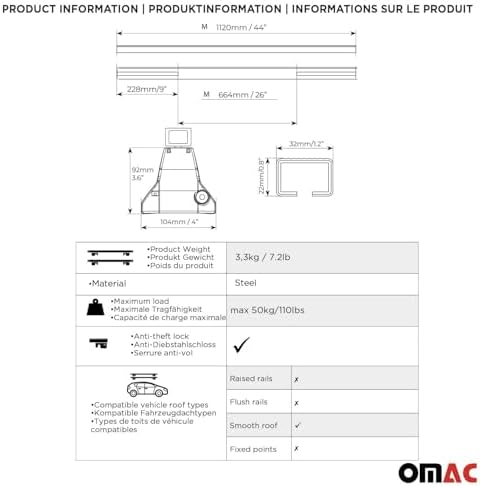 PRODUCT INFORMATION | PRODUKTINFORMATION | INFORMATIONS SUR LE PRODUIT

M 1120mm / 44"

228mm/9"

M 664mm / 26"

92mm 3.6"

104mm / 4"

32mm/1.2"

22mm/0.8"

| •Product Weight •Produkt Gewicht •Poids du produit | 3,3kg / 7.2lb | |
|---|---|---|
| •Material | Steel | |
| •Maximum load •Maximale Tragfähigkeit •Capacité de charge maximale | max 50kg/110lbs | |
| •Anti-theft lock •Anti-Diebstahlschloss •Serrure anti-vol | ✓ | |
| •Compatible vehicle roof types •Kompatible Fahrzeugdachtypen •Types de toits de véhicule compatibles | Raised rails | ✗ |
| | Flush rails | ✗ |
| | Smooth roof | ✓ |
| | Fixed points | ✗ |

OMAC